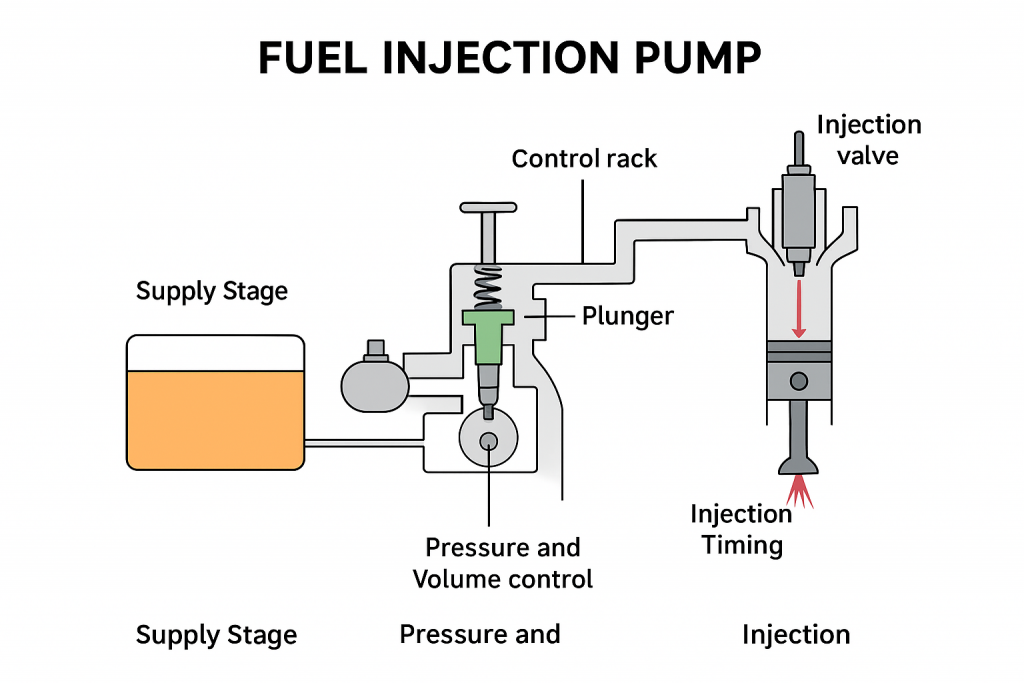 FUEL INJECTION PUMP

Injection valve

Control rack

Supply Stage

Plunger

Injection Timing

Pressure and Volume control

Supply Stage

Pressure and

Injection